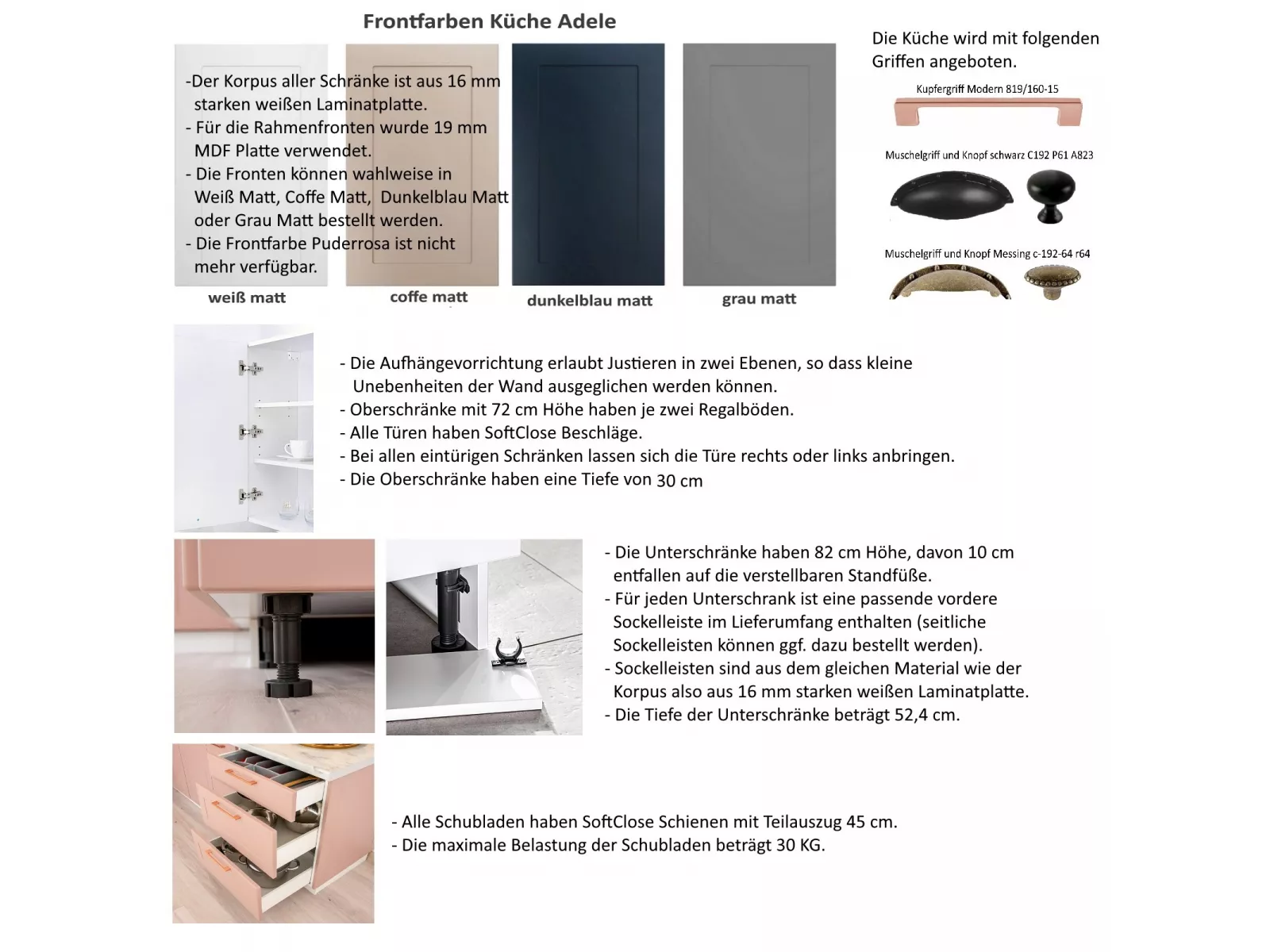 Frontfarben Küche Adele

-Der Korpus aller Schränke ist aus 16 mm starken weißen Laminatplatte.
- Für die Rahmenfronten wurde 19 mm MDF Platte verwendet.
- Die Fronten können wahlweise in Weiß Matt, Coffe Matt, Dunkelblau Matt oder Grau Matt bestellt werden.
- Die Frontfarbe Puderrosa ist nicht mehr verfügbar.

weiß matt

coffe matt

dunkelblau matt

grau matt

Die Küche wird mit folgenden Griffen angeboten.

Kupfergriff Modern 819/160-15

Muschelgriff und Knopf schwarz C192 P61 A823

Muschelgriff und Knopf Messing c-192-64 r64

- Die Aufhängevorrichtung erlaubt Justieren in zwei Ebenen, so dass kleine Unebenheiten der Wand ausgeglichen werden können.
- Oberschränke mit 72 cm Höhe haben je zwei Regalböden.
- Alle Türen haben SoftClose Beschläge.
- Bei allen eintürigen Schränken lassen sich die Türe rechts oder links anbringen.
- Die Oberschränke haben eine Tiefe von 30 cm

- Die Unterschränke haben 82 cm Höhe, davon 10 cm entfallen auf die verstellbaren Standfüße.
- Für jeden Unterschrank ist eine passende vordere Sockelleiste im Lieferumfang enthalten (seitliche Sockelleisten können ggf. dazu bestellt werden).
- Sockelleisten sind aus dem gleichen Material wie der Korpus also aus 16 mm starken weißen Laminatplatte.
- Die Tiefe der Unterschränke beträgt 52,4 cm.

- Alle Schubladen haben SoftClose Schienen mit Teilauszug 45 cm.
- Die maximale Belastung der Schubladen beträgt 30 KG.