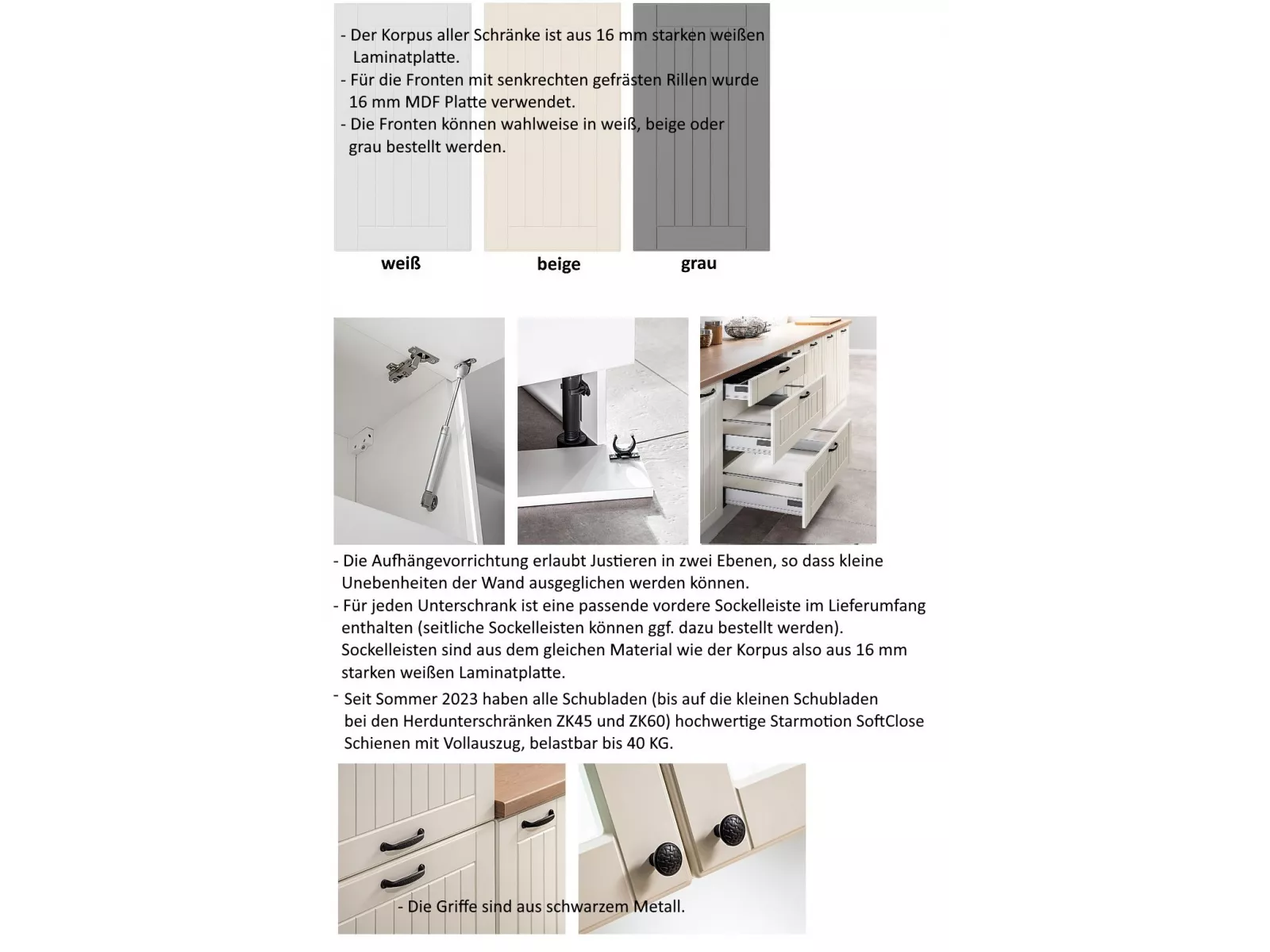 - Der Korpus aller Schränke ist aus 16 mm starken weißen Laminatplatte.
- Für die Fronten mit senkrechten gefrästen Rillen wurde 16 mm MDF Platte verwendet.
- Die Fronten können wahlweise in weiß, beige oder grau bestellt werden.

weiß

beige

grau

- Die Aufhängevorrichtung erlaubt Justieren in zwei Ebenen, so dass kleine Unebenheiten der Wand ausgeglichen werden können.
- Für jeden Unterschrank ist eine passende vordere Sockelleiste im Lieferumfang enthalten (seitliche Sockelleisten können ggf. dazu bestellt werden). Sockelleisten sind aus dem gleichen Material wie der Korpus also aus 16 mm starken weißen Laminatplatte.
- Seit Sommer 2023 haben alle Schubladen (bis auf die kleinen Schubladen bei den Herdunterschränken ZK45 und ZK60) hochwertige Starmotion SoftClose Schienen mit Vollauszug, belastbar bis 40 KG.

- Die Griffe sind aus schwarzem Metall.