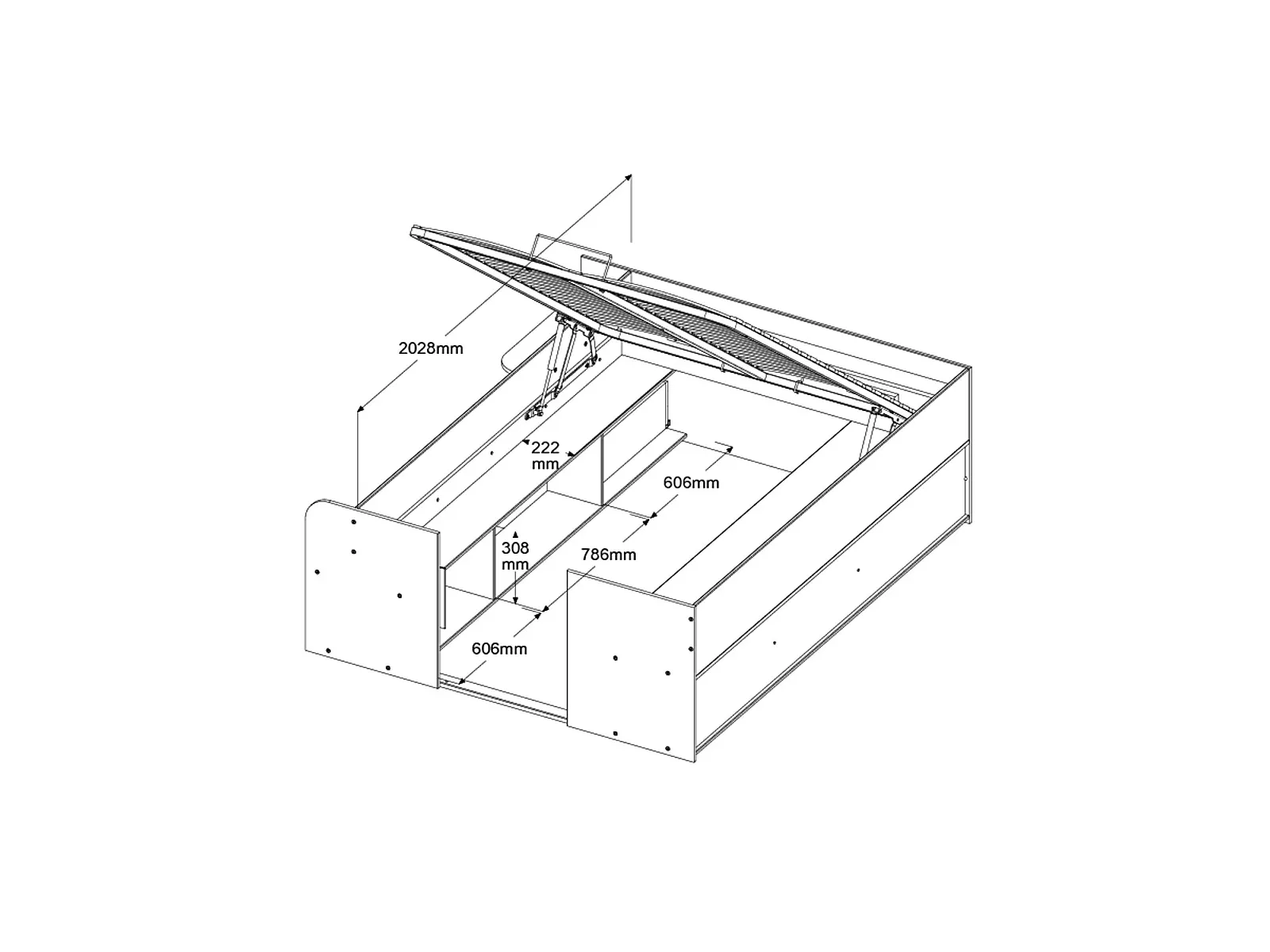 2028mm

222 mm

606mm

308 mm

786mm

606mm