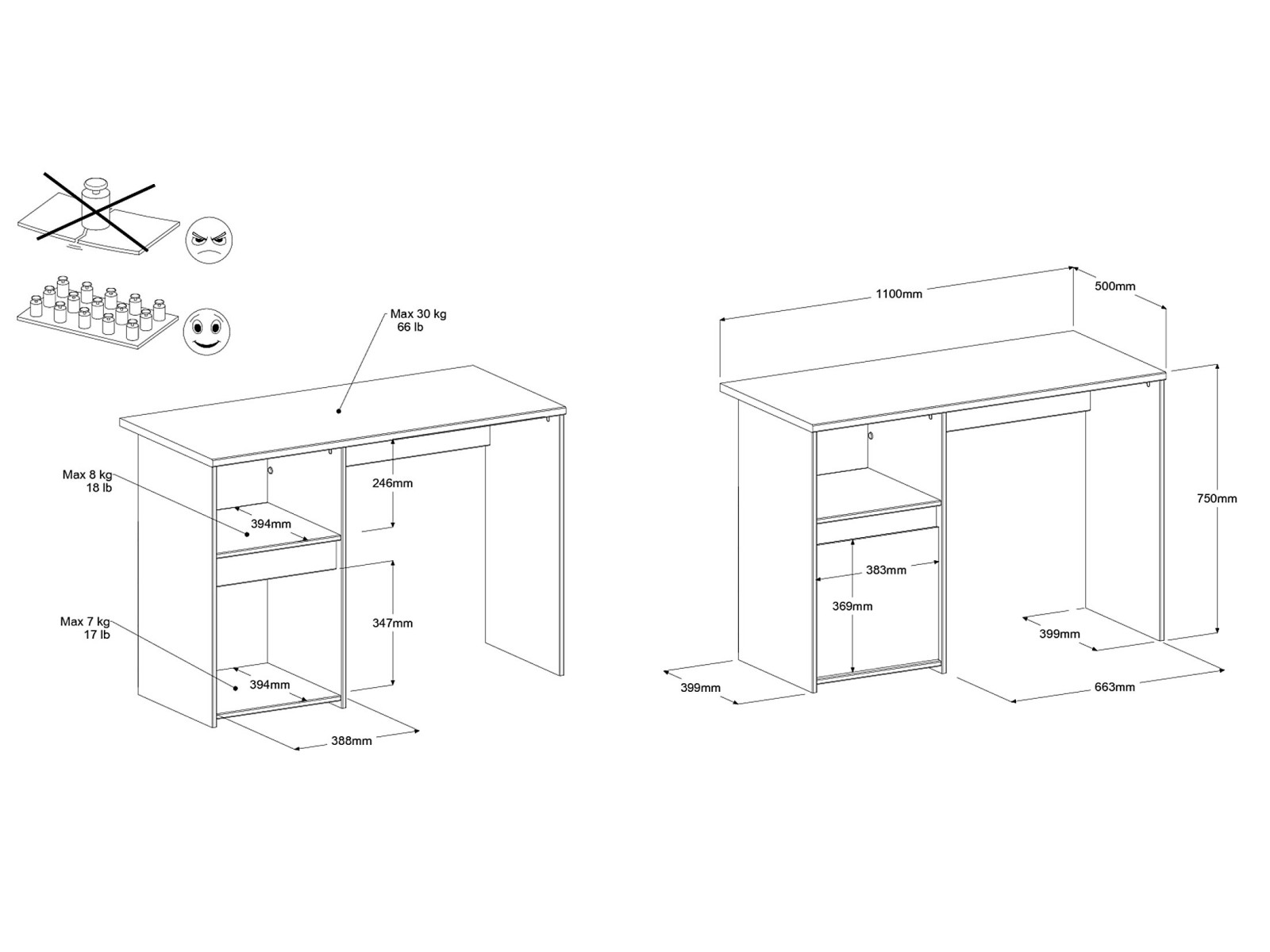 Max 30 kg
66 lb

Max 8 kg
18 lb

246mm

394mm

Max 7 kg
17 lb

347mm

394mm

388mm

1100mm

500mm

750mm

383mm

369mm

399mm

399mm

663mm