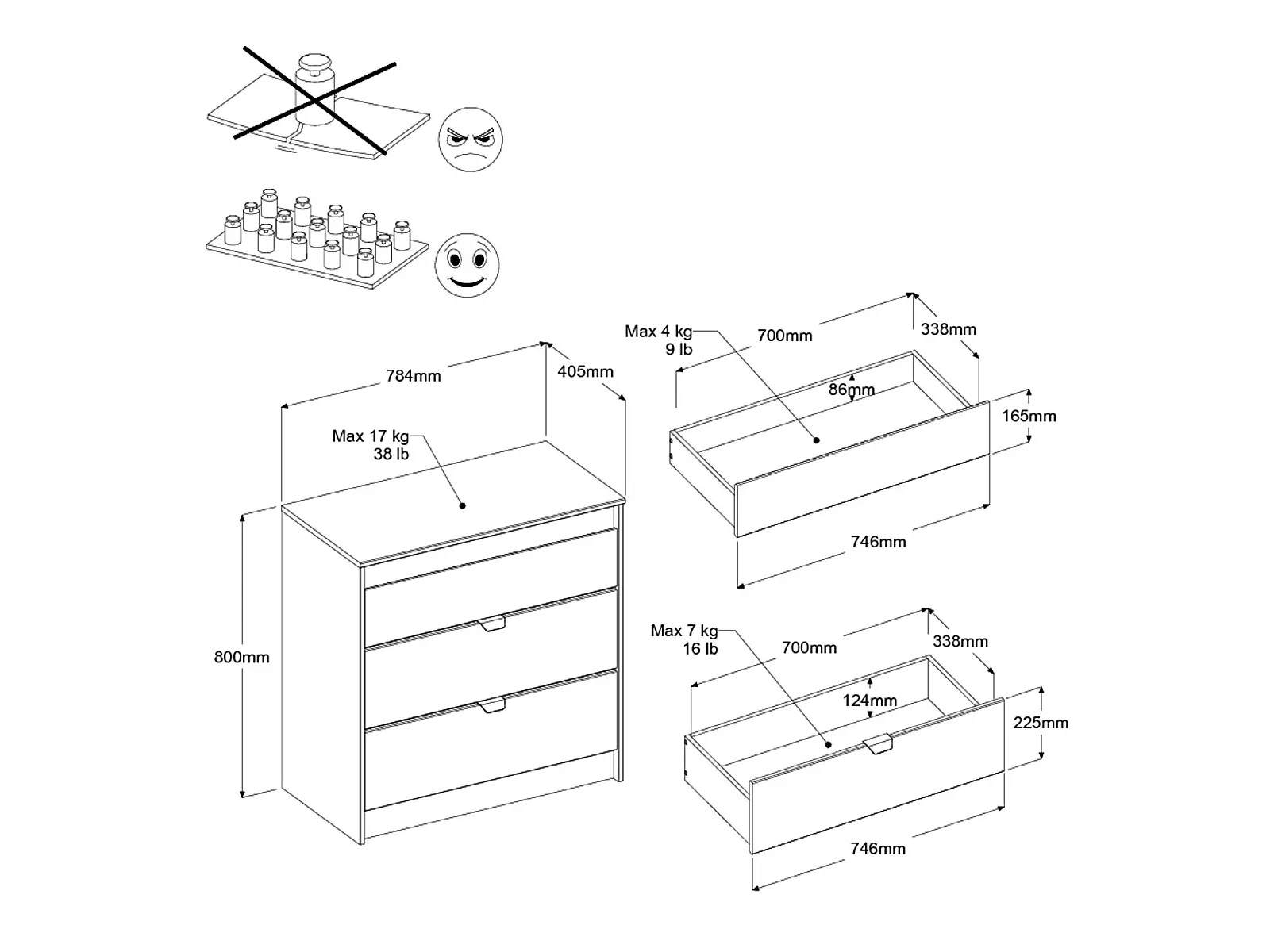 784mm

405mm

Max 17 kg
38 lb

800mm

Max 4 kg
9 lb

700mm

338mm

86mm

165mm

746mm

Max 7 kg
16 lb

700mm

338mm

124mm

225mm

746mm